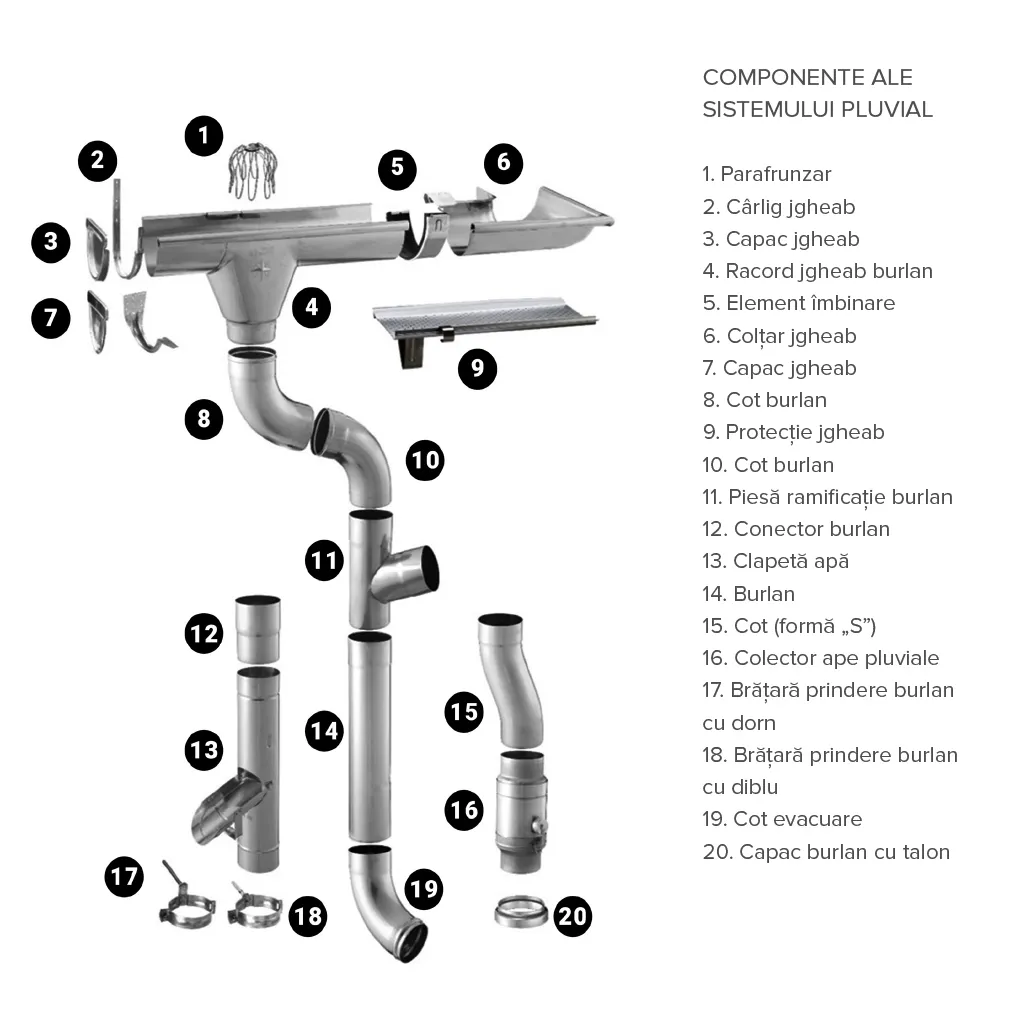 1
2
5
6
3
4
7
9
8
10
11
12
13
14
15
16
17
18
19
20

COMPONENTE ALE SISTEMULUI PLUVIAL

1. Parafrunzar
2. Cârlig jgheab
3. Capac jgheab
4. Racord jgheab burlan
5. Element îmbinare
6. Colțar jgheab
7. Capac jgheab
8. Cot burlan
9. Protecție jgheab
10. Cot burlan
11. Piesă ramificație burlan
12. Conector burlan
13. Clapetă apă
14. Burlan
15. Cot (formă „S”)
16. Colector ape pluviale
17. Brățară prindere burlan cu dorn
18. Brățară prindere burlan cu diblu
19. Cot evacuare
20. Capac burlan cu talon